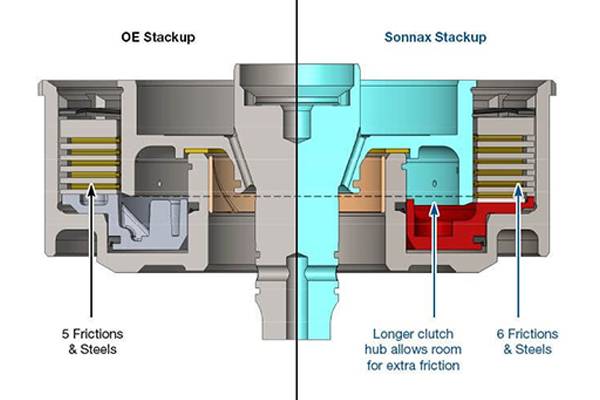 OE Stackup

Sonnax Stackup

5 Frictions & Steels

Longer clutch hub allows room for extra friction

6 Frictions & Steels